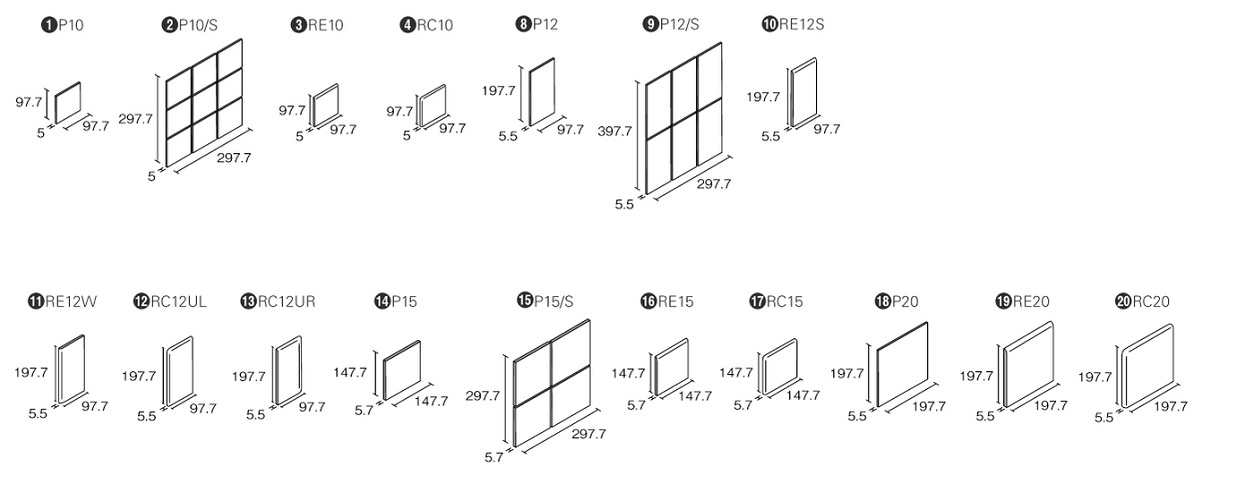 ❶P10
97.7
5
97.7

❷P10/S
297.7
5
297.7

❸RE10
97.7
5
97.7

❹RC10
97.7
5
97.7

❽P12
197.7
5.5
97.7

❾P12/S
397.7
5.5
297.7

❿RE12S
197.7
5.5
97.7

⓫RE12W
197.7
5.5
97.7

⓬RC12UL
197.7
5.5
97.7

⓭RC12UR
197.7
5.5
97.7

⓮P15
147.7
5.7
147.7

⓯P15/S
297.7
5.7
297.7

⓰RE15
147.7
5.7
147.7

⓱RC15
147.7
5.7
147.7

⓲P20
197.7
5.5
197.7

⓳RE20
197.7
5.5
197.7

⓴RC20
197.7
5.5
197.7